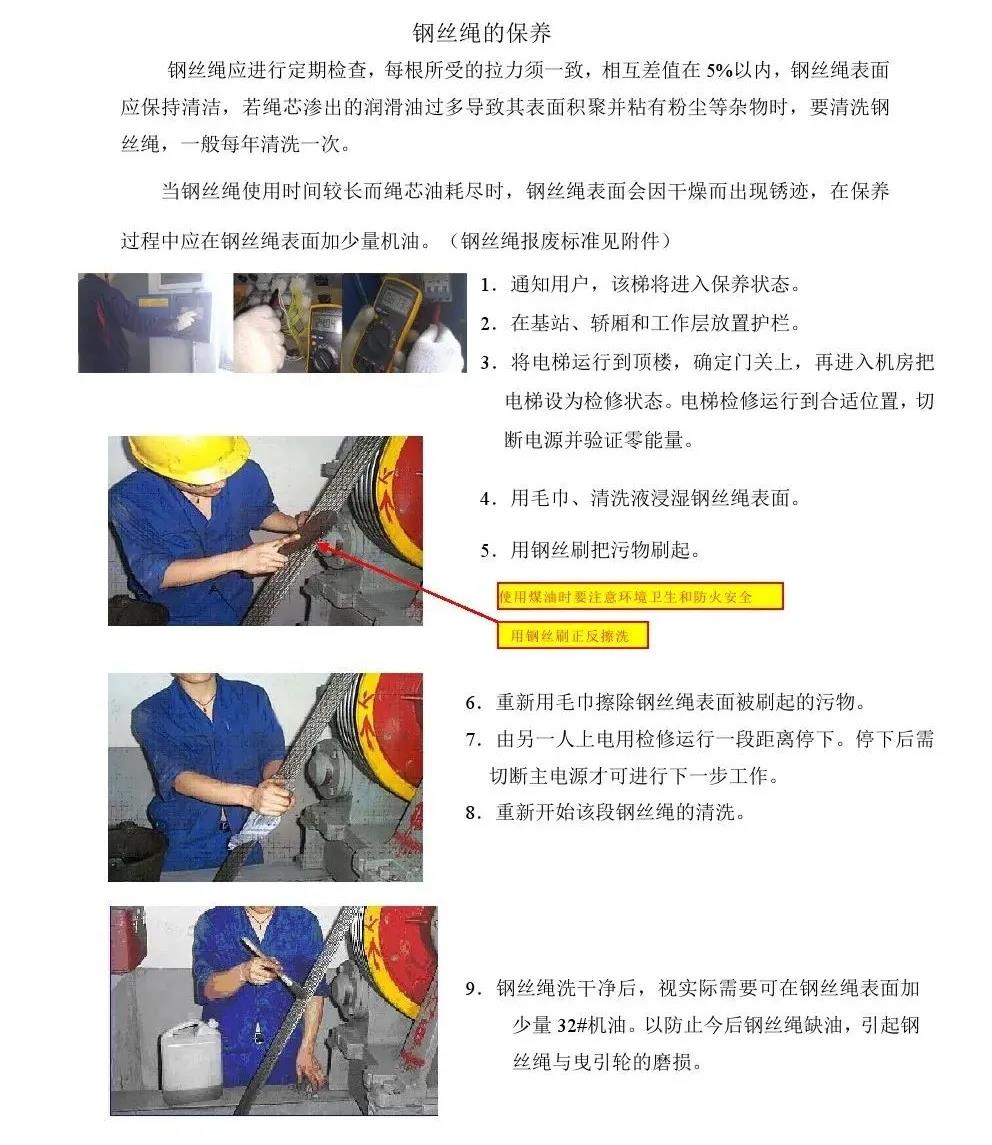 钢丝绳的保养

钢丝绳应进行定期检查，每根所受的拉力须一致，相互差值在 5%以内，钢丝绳表面应保持清洁，若绳芯渗出的润滑油过多导致其表面积聚并粘有粉尘等杂物时，要清洗钢丝绳，一般每年清洗一次。

当钢丝绳使用时间较长而绳芯油耗尽时，钢丝绳表面会因干燥而出现锈迹，在保养过程中应在钢丝绳表面加少量机油。（钢丝绳报废标准见附件）

1．通知用户，该梯将进入保养状态。
2．在基站、轿厢和工作层放置护栏。
3．将电梯运行到顶楼，确定门关上，再进入机房把电梯设为检修状态。电梯检修运行到合适位置，切断电源并验证零能量。

4．用毛巾、清洗液浸湿钢丝绳表面。
5．用钢丝刷把污物刷起。

使用煤油时要注意环境卫生和防火安全

用钢丝刷正反擦洗

6．重新用毛巾擦除钢丝绳表面被刷起的污物。
7．由另一人上电用检修运行一段距离停下。停下后需切断主电源才可进行下一步工作。
8．重新开始该段钢丝绳的清洗。

9．钢丝绳洗干净后，视实际需要可在钢丝绳表面加少量 32#机油。以防止今后钢丝绳缺油，引起钢丝绳与曳引轮的磨损。